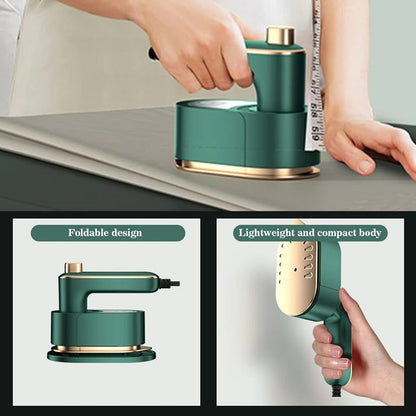 Foldable design

Lightweight and compact body